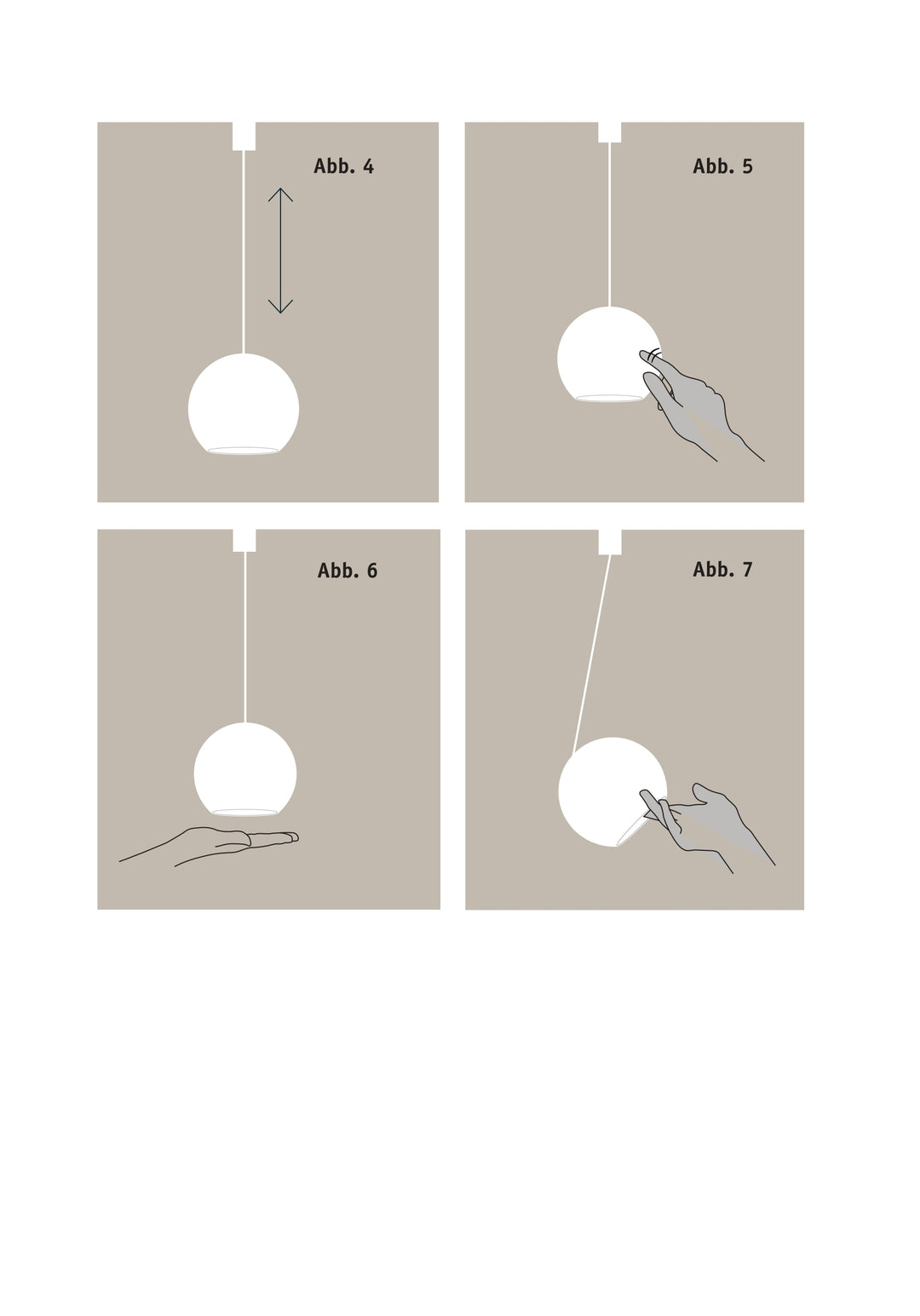 Abb. 4

Abb. 5

Abb. 6

Abb. 7