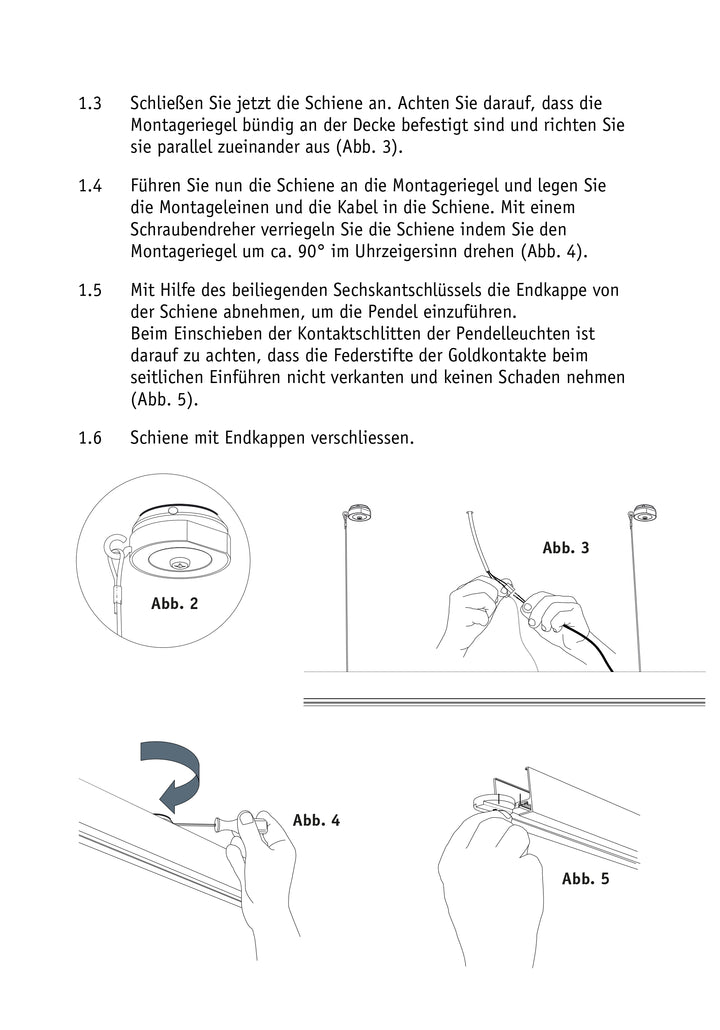 1.3 Schließen Sie jetzt die Schiene an. Achten Sie darauf, dass die Montageriegel bündig an der Decke befestigt sind und richten Sie sie parallel zueinander aus (Abb. 3).

1.4 Führen Sie nun die Schiene an die Montageriegel und legen Sie die Montageleinen und die Kabel in die Schiene. Mit einem Schraubendreher verriegeln Sie die Schiene indem Sie den Montageriegel um ca. 90° im Uhrzeigersinn drehen (Abb. 4).

1.5 Mit Hilfe des beiliegenden Sechskantschlüssels die Endkappe von der Schiene abnehmen, um die Pendel einzuführen.
Beim Einschieben der Kontaktschlitten der Pendelleuchten ist darauf zu achten, dass die Federstifte der Goldkontakte beim seitlichen Einführen nicht verkanten und keinen Schaden nehmen (Abb. 5).

1.6 Schiene mit Endkappen verschliessen.

Abb. 2

Abb. 3

Abb. 4

Abb. 5